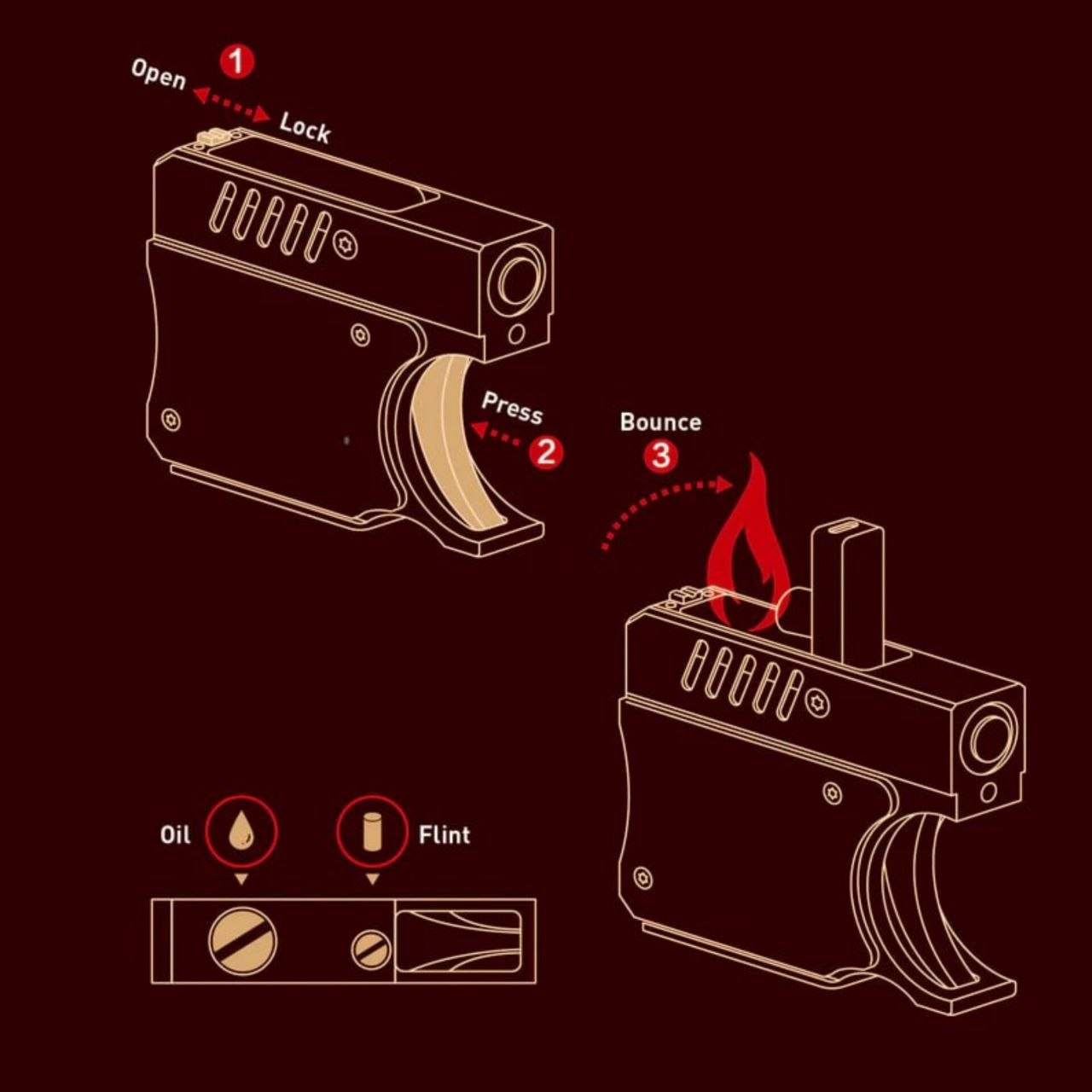 1
Open
Lock

Press
2

Bounce
3

Oil
Flint